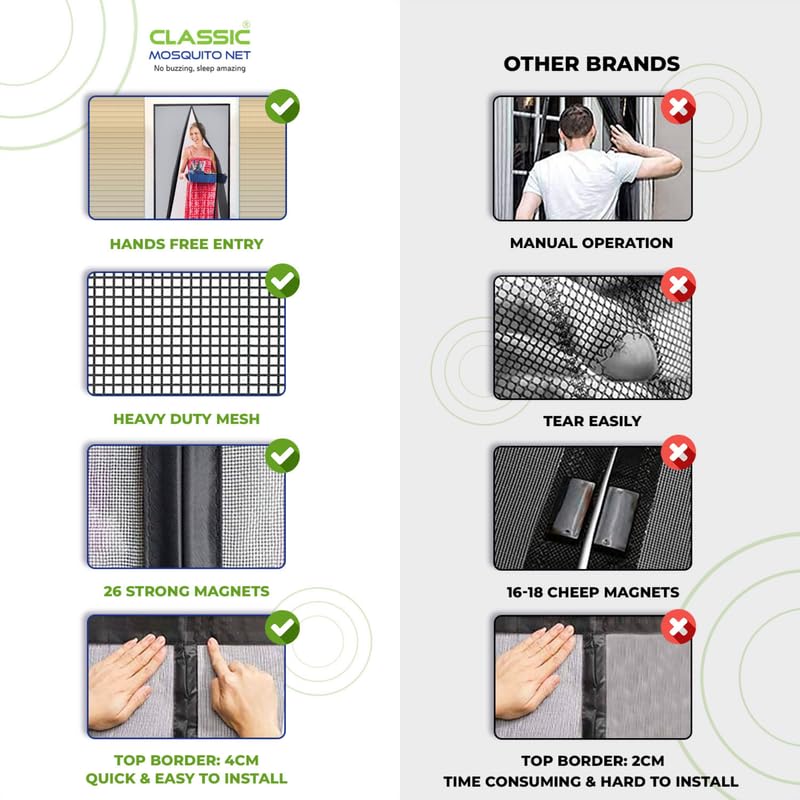 CLASSIC®
MOSQUITO NET
No buzzing, sleep amazing

HANDS FREE ENTRY

HEAVY DUTY MESH

26 STRONG MAGNETS

TOP BORDER: 4CM
QUICK & EASY TO INSTALL

OTHER BRANDS

MANUAL OPERATION

TEAR EASILY

16-18 CHEEP MAGNETS

TOP BORDER: 2CM
TIME CONSUMING & HARD TO INSTALL